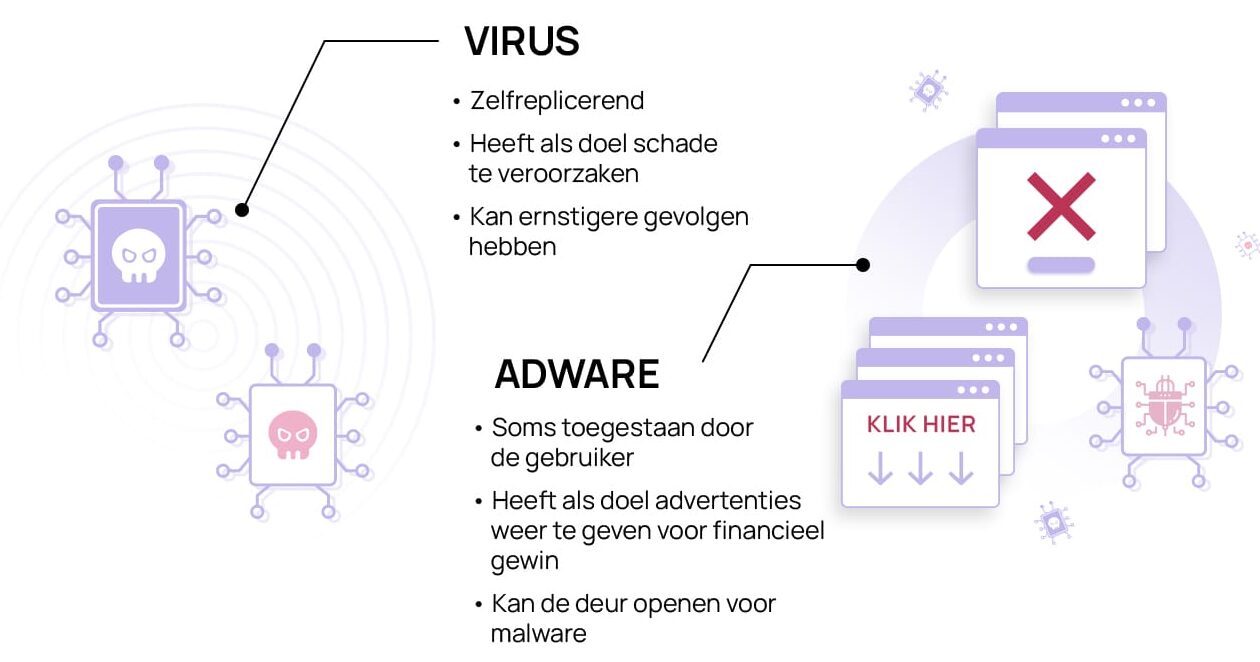 VIRUS

• Zelfreplicerend
• Heeft als doel schade te veroorzaken
• Kan ernstigere gevolgen hebben

ADWARE

• Soms toegestaan door de gebruiker
• Heeft als doel advertenties weer te geven voor financieel gewin
• Kan de deur openen voor malware

KLIK HIER